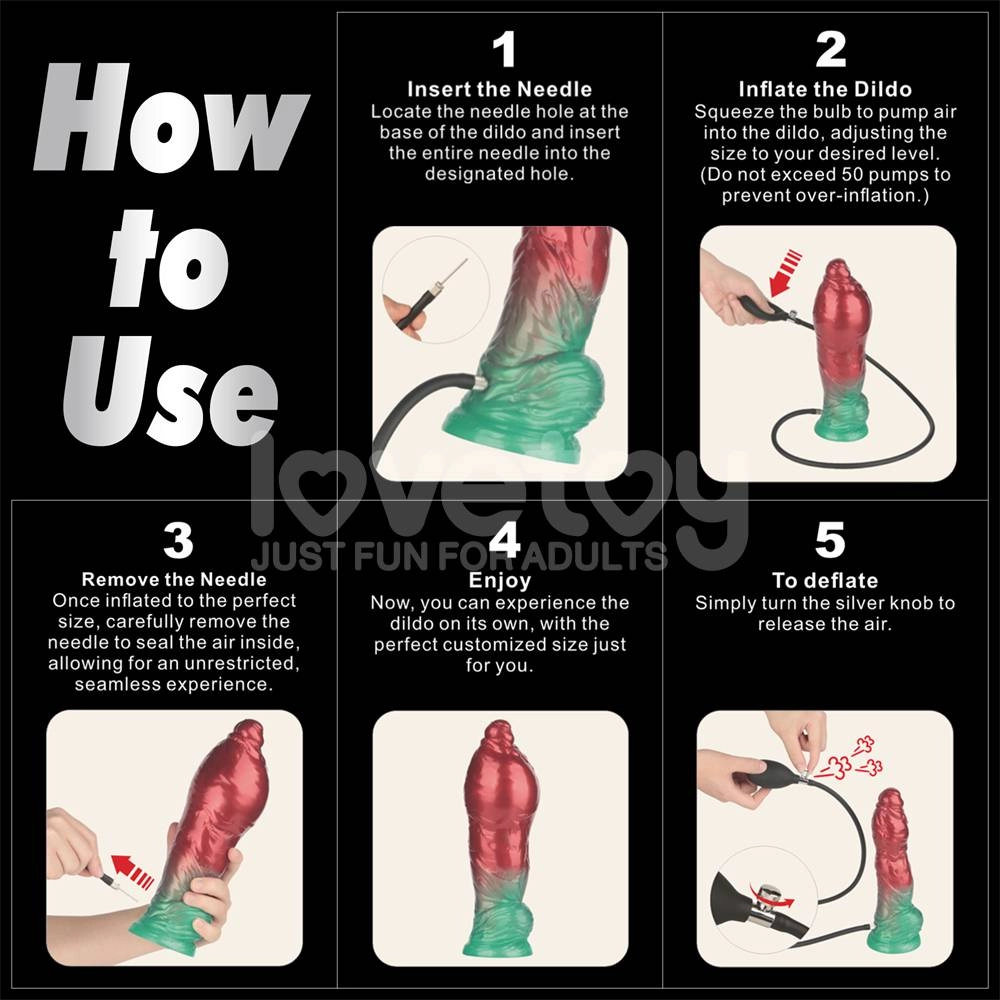 How to Use

1
Insert the Needle
Locate the needle hole at the base of the dildo and insert the entire needle into the designated hole.

2
Inflate the Dildo
Squeeze the bulb to pump air into the dildo, adjusting the size to your desired level. (Do not exceed 50 pumps to prevent over-inflation.)

lovetoy
JUST FUN FOR ADULTS

3
Remove the Needle
Once inflated to the perfect size, carefully remove the needle to seal the air inside, allowing for an unrestricted, seamless experience.

4
Enjoy
Now, you can experience the dildo on its own, with the perfect customized size just for you.

5
To deflate
Simply turn the silver knob to release the air.